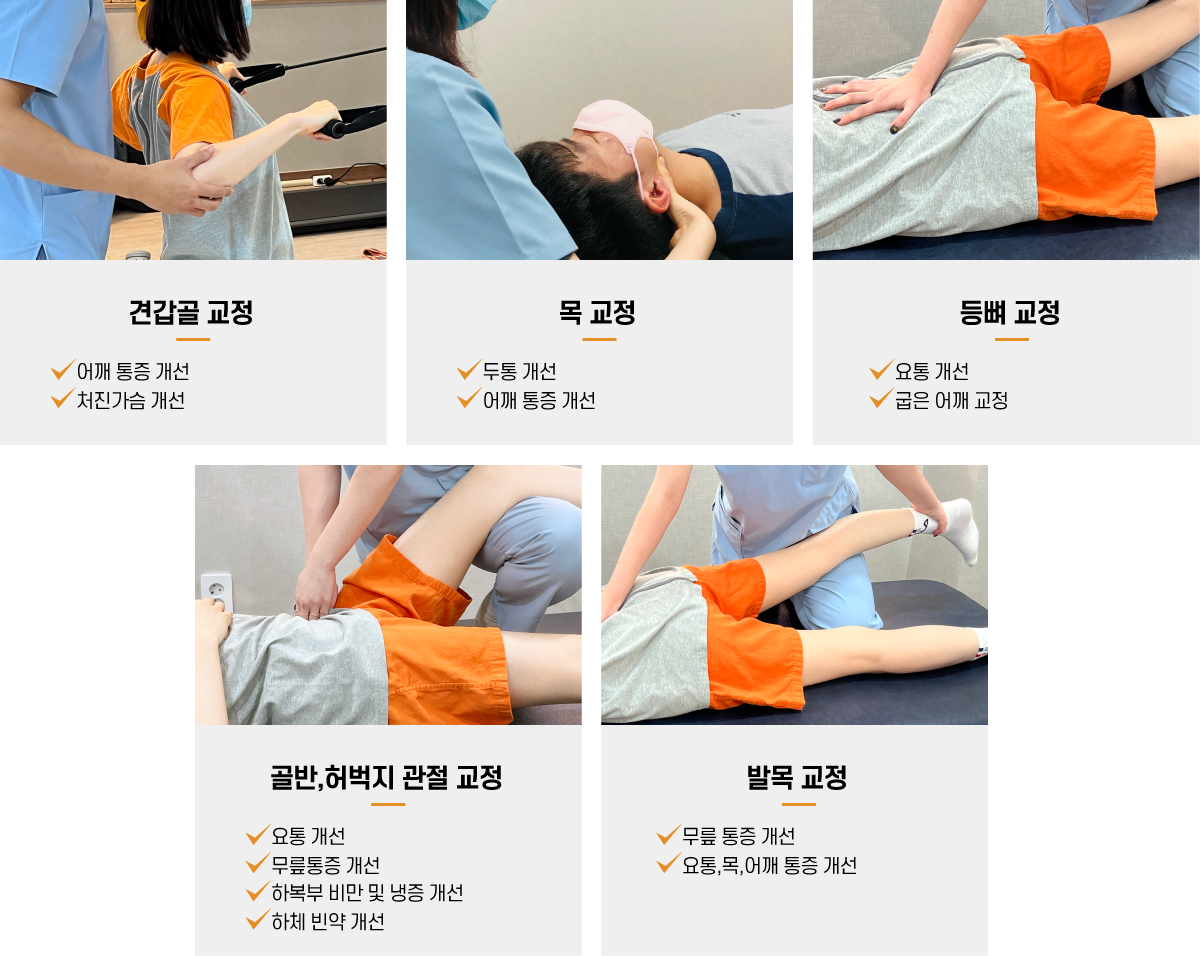 견갑골 교정

어깨 통증 개선
처진가슴 개선

목 교정

두통 개선
어깨 통증 개선

등뼈 교정

요통 개선
굽은 어깨 교정

골반,허벅지 관절 교정

요통 개선
무릎통증 개선
하복부 비만 및 냉증 개선
하체 빈약 개선

발목 교정

무릎 통증 개선
요통,목,어깨 통증 개선